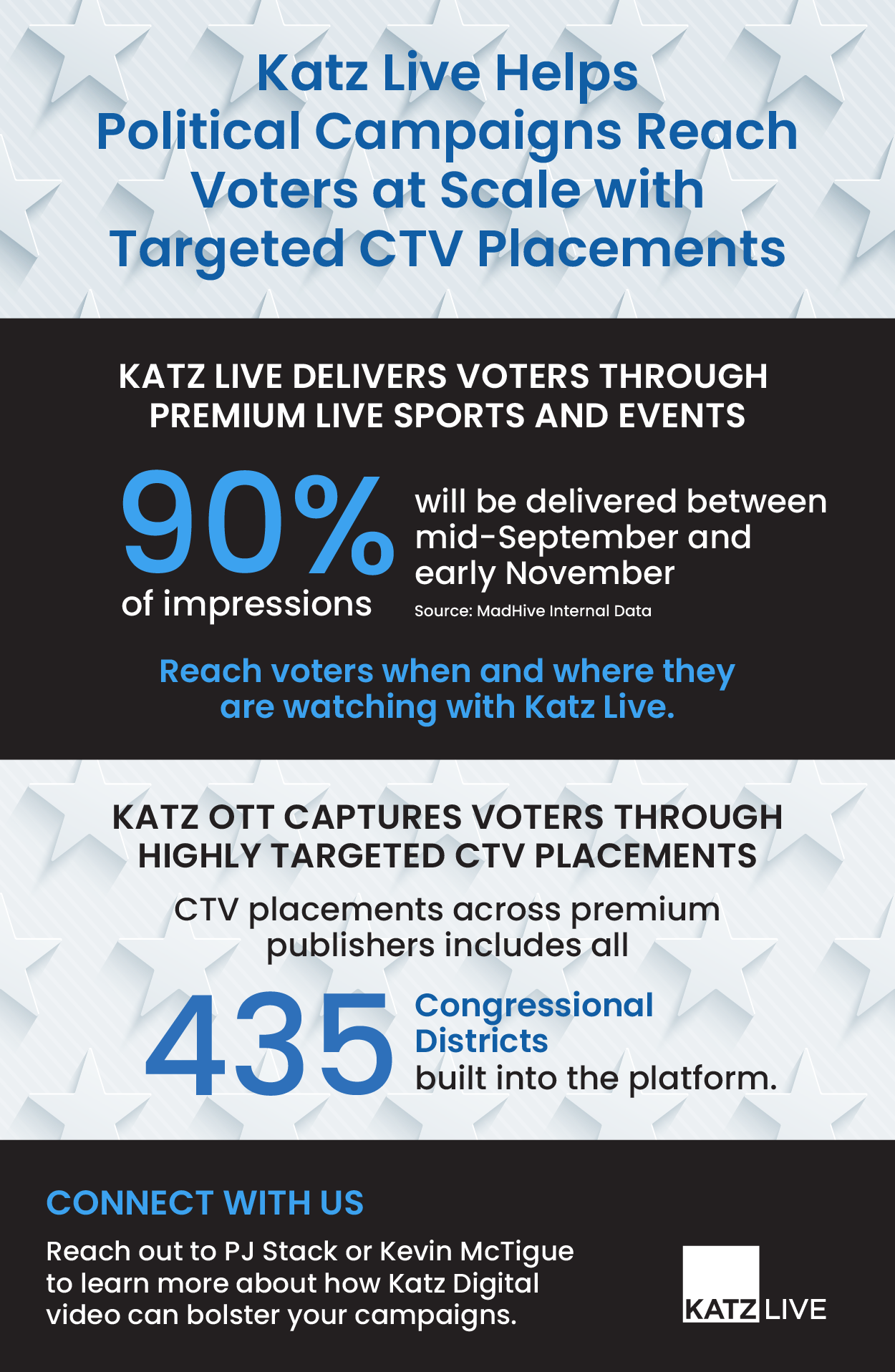 Katz Live Helps Political Campaigns Reach Voters at Scale with Targeted CTV Placements

KATZ LIVE DELIVERS VOTERS THROUGH PREMIUM LIVE SPORTS AND EVENTS

90% of impressions

will be delivered between mid-September and early November

Source: MadHive Internal Data

Reach voters when and where they are watching with Katz Live.

KATZ OTT CAPTURES VOTERS THROUGH HIGHLY TARGETED CTV PLACEMENTS

CTV placements across premium publishers includes all

435 Congressional Districts built into the platform.

CONNECT WITH US

Reach out to PJ Stack or Kevin McTigue to learn more about how Katz Digital video can bolster your campaigns.

KATZ LIVE